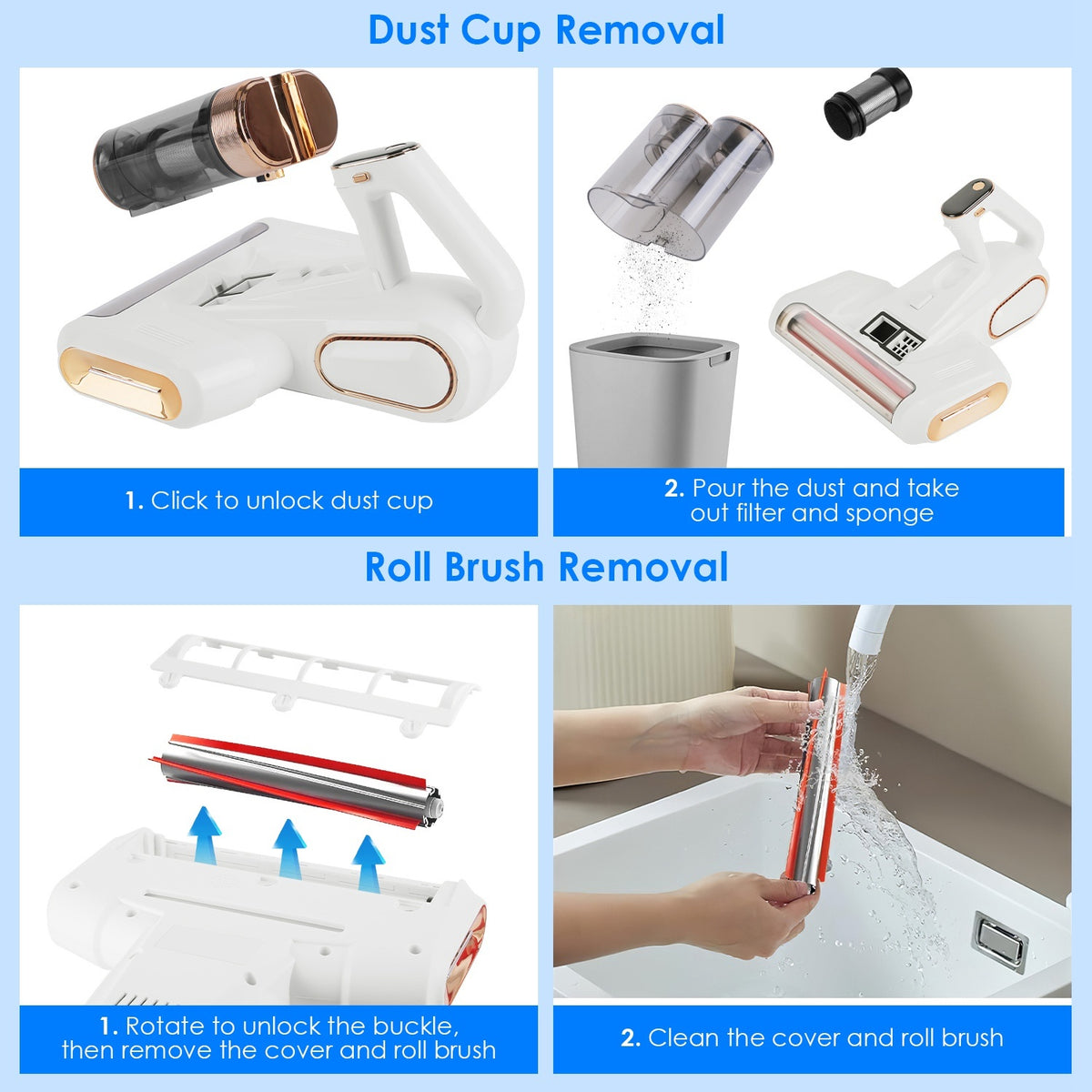 Dust Cup Removal

1. Click to unlock dust cup

2. Pour the dust and take out filter and sponge

Roll Brush Removal

1. Rotate to unlock the buckle, then remove the cover and roll brush

2. Clean the cover and roll brush